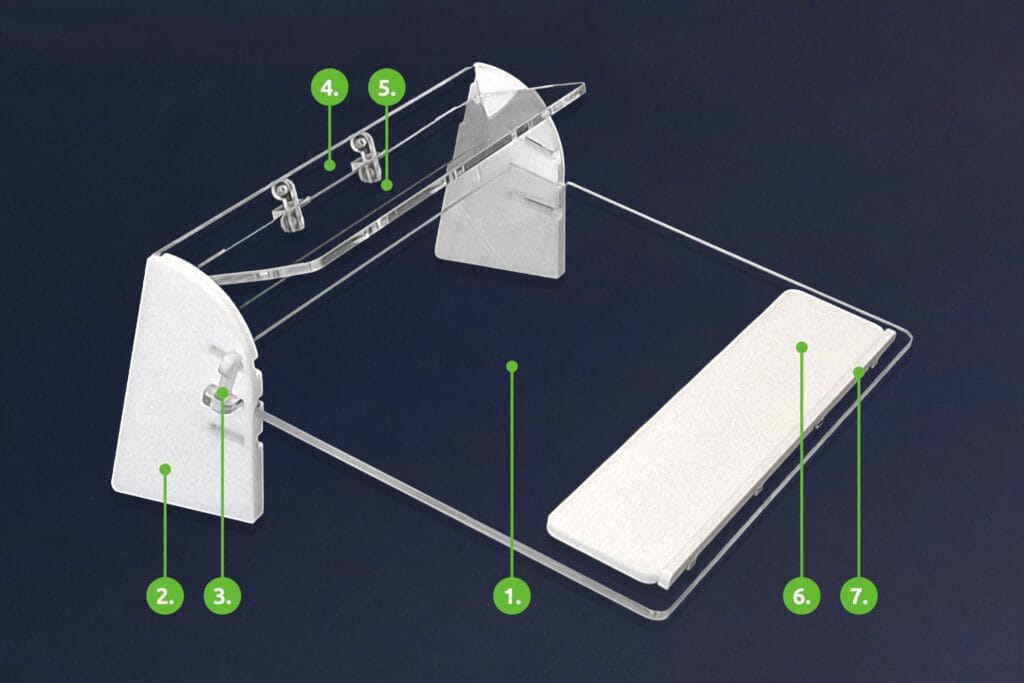 4.

5.

2.

3.

1.

6.

7.